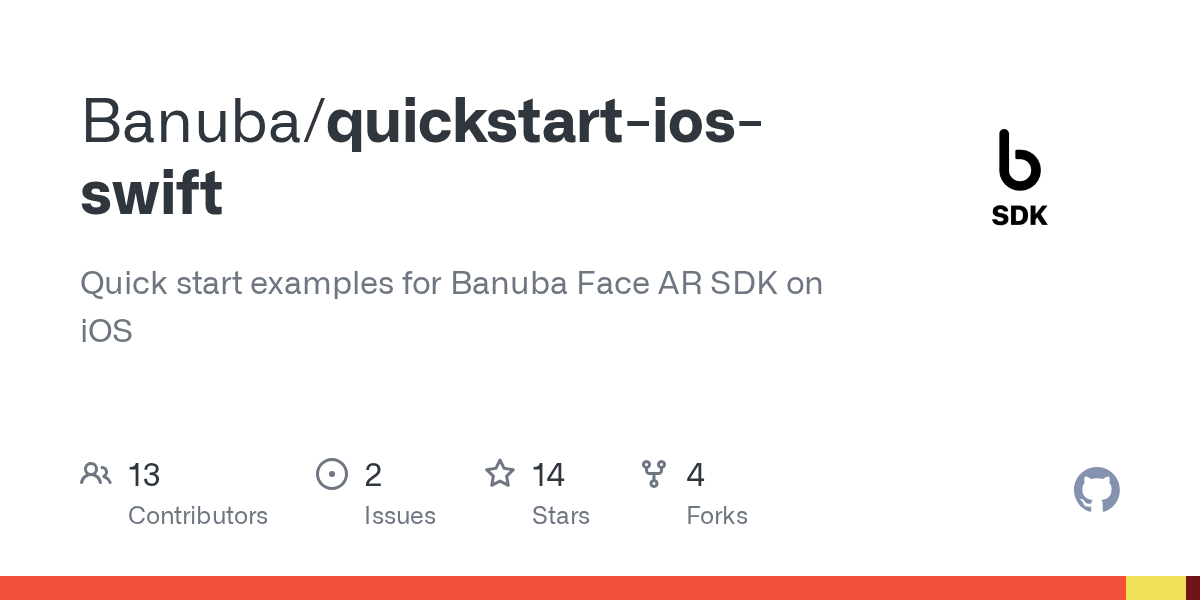 Banuba/quickstart-ios-swift

SDK

Quick start examples for Banuba Face AR SDK on iOS

13
Contributors

2
Issues

14
Stars

4
Forks